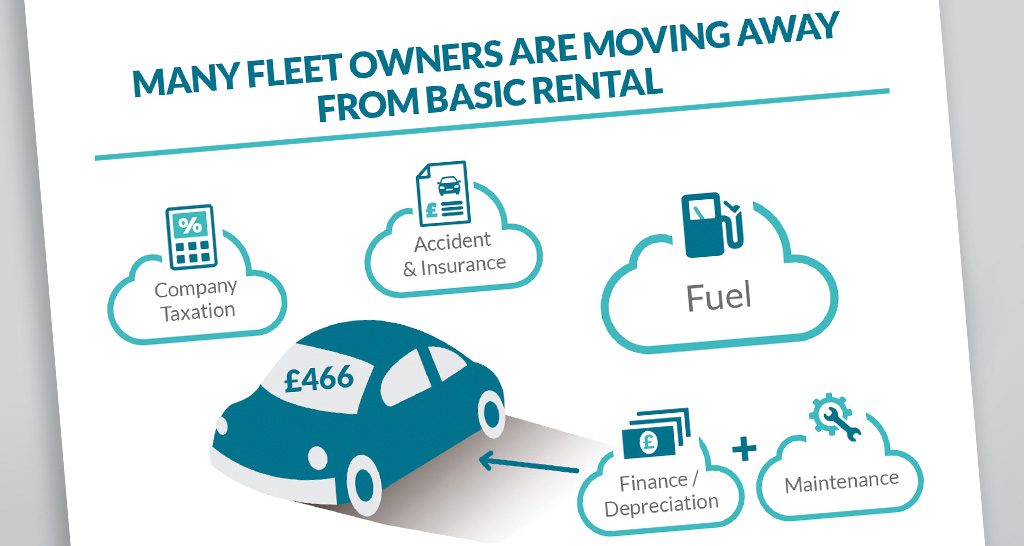 MANY FLEET OWNERS ARE MOVING AWAY FROM BASIC RENTAL

%

Company Taxation

£

Accident & Insurance

Fuel

£466

£

Finance / Depreciation

+

Maintenance